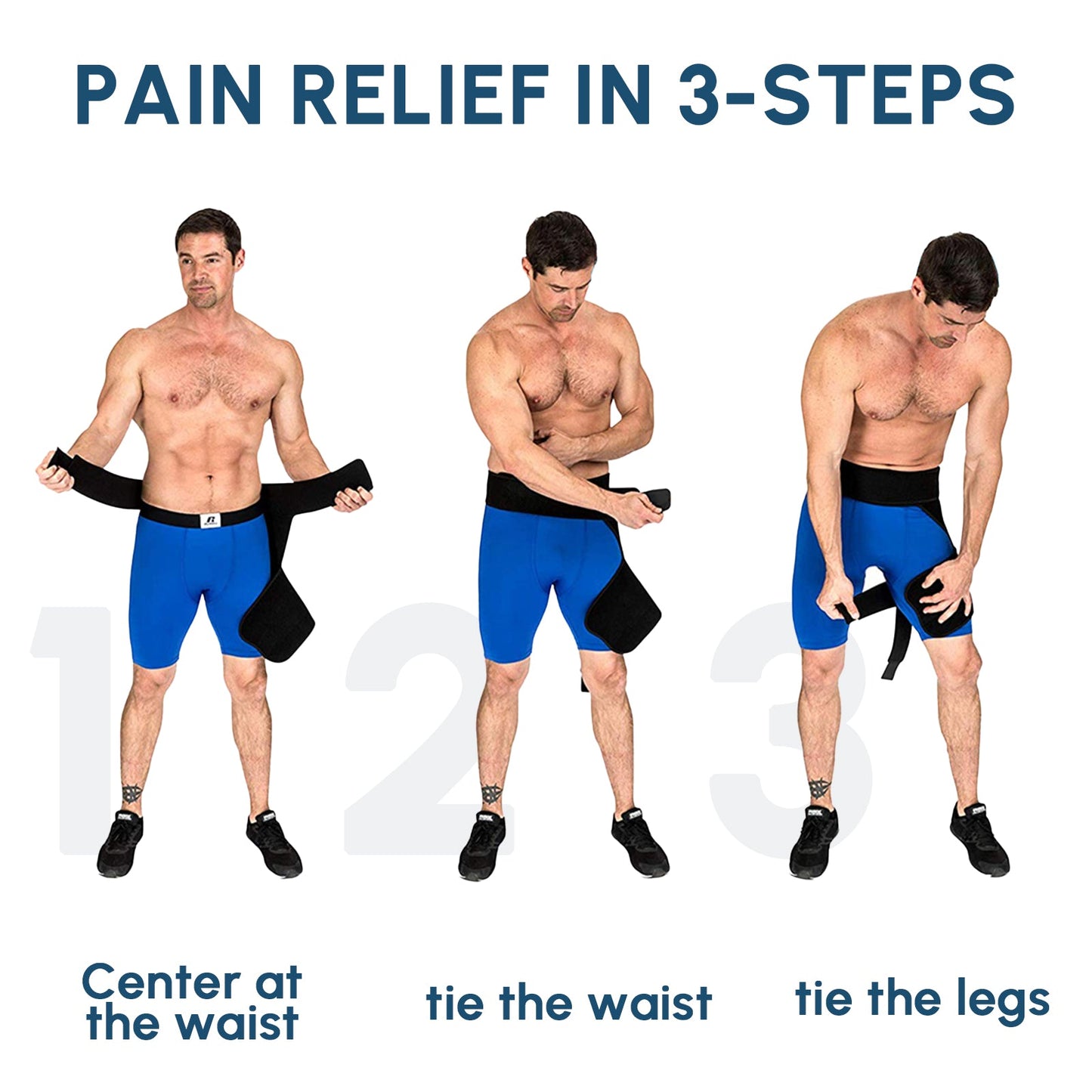 PAIN RELIEF IN 3-STEPS

1

2

3

Center at the waist

tie the waist

tie the legs