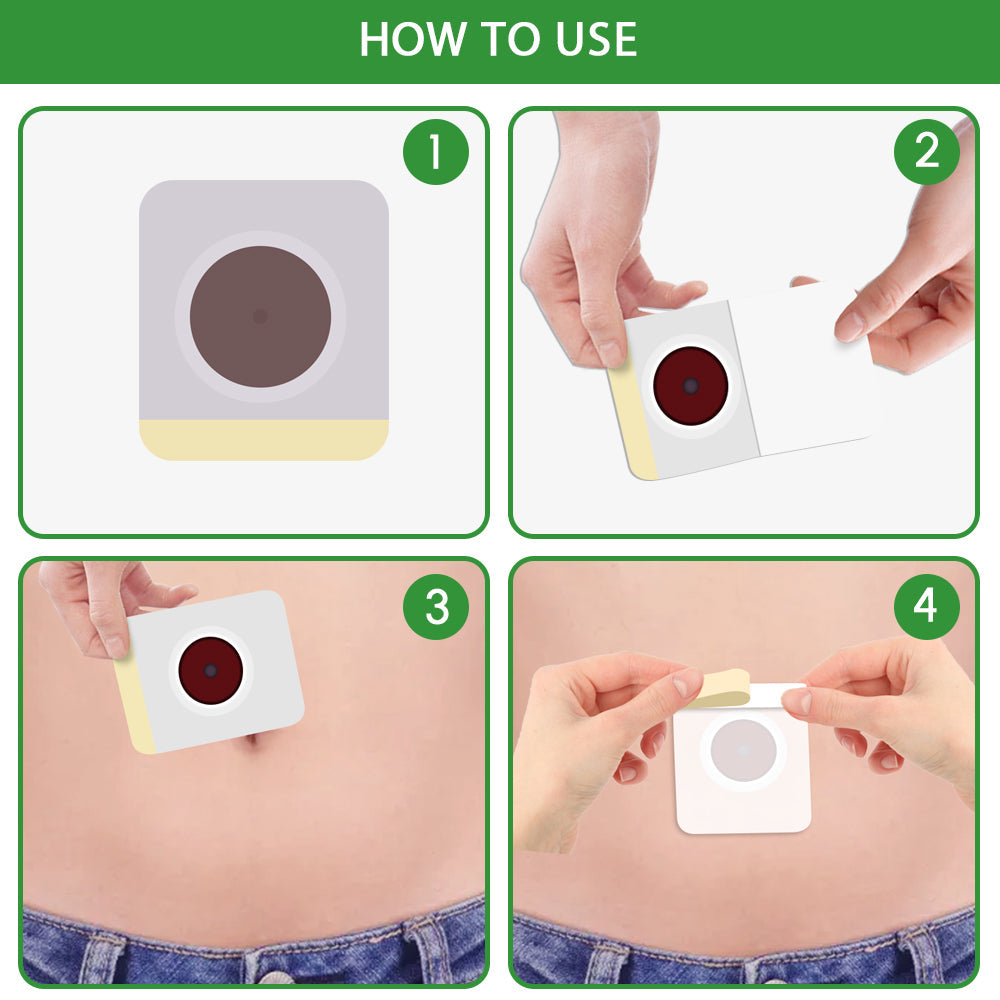 HOW TO USE

1

2

3

4